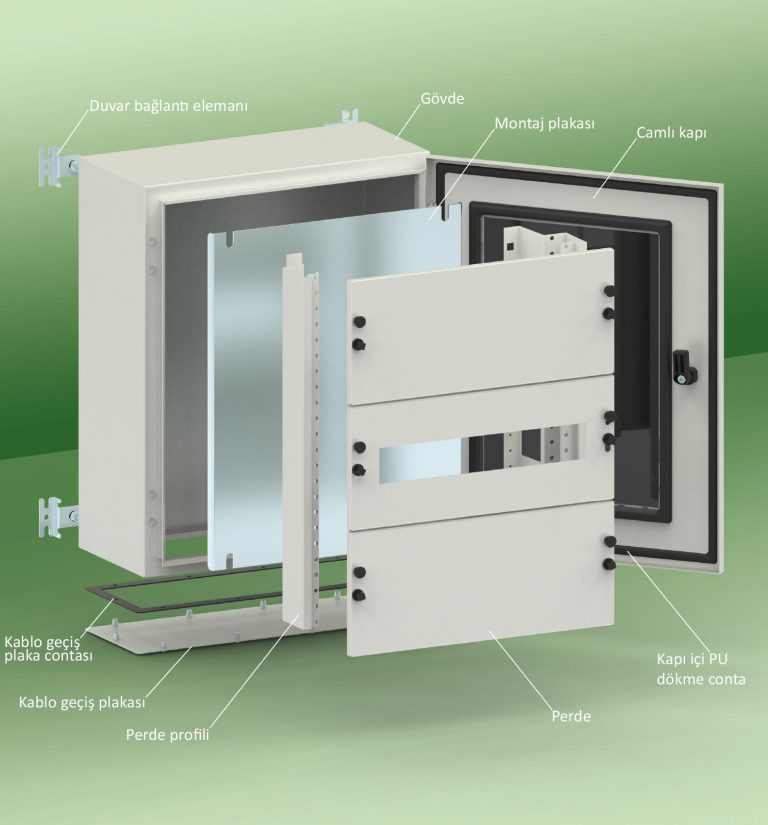 Duvar bağlantı elemanı

Gövde

Montaj plakası

Camlı kapı

Kablo geçiş plaka contası

Kablo geçiş plakası

Perde profili

Perde

Kapı içi PU dökme conta