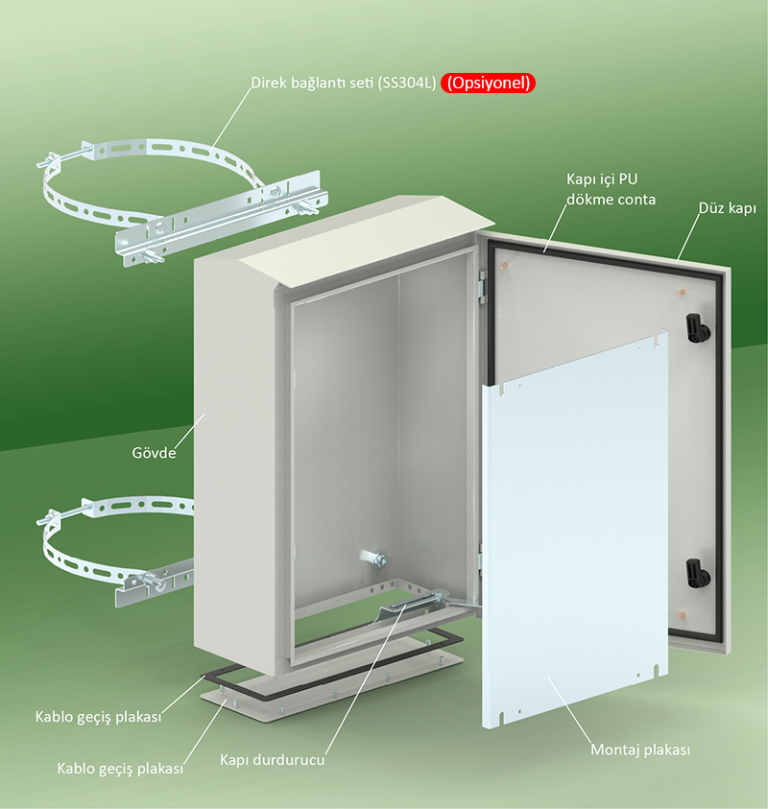 Direk bağlantı seti (SS304L) (Opsiyonel)

Kapı içi PU dökme conta

Düz kapı

Gövde

Kablo geçiş plakası

Kablo geçiş plakası

Kapı durdurucu

Montaj plakası