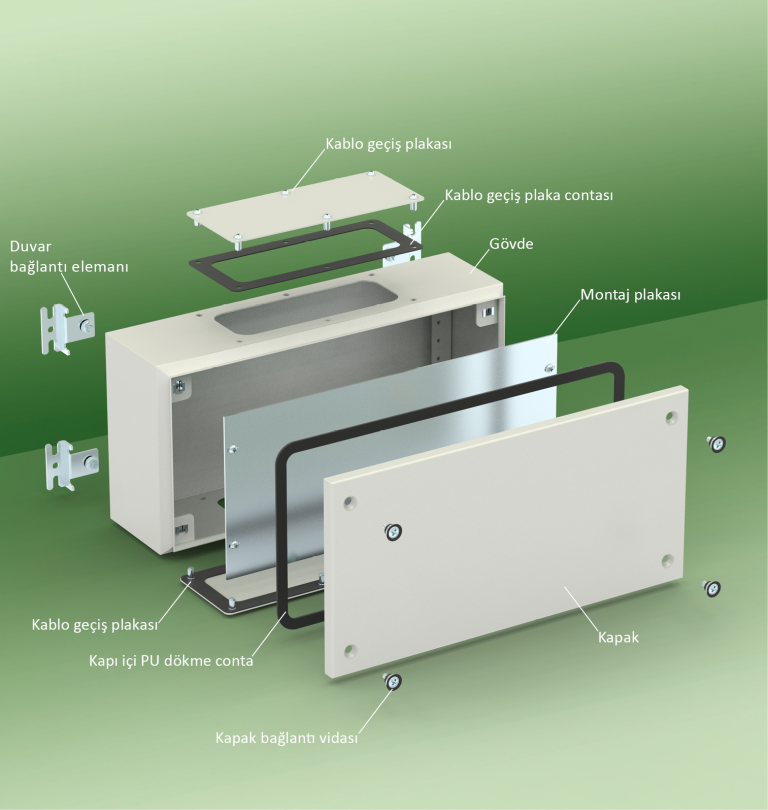 Kablo geçiş plakası

Kablo geçiş plaka contası

Duvar bağlantı elemanı

Gövde

Montaj plakası

Kablo geçiş plakası

Kapı içi PU dökme conta

Kapak

Kapak bağlantı vidası